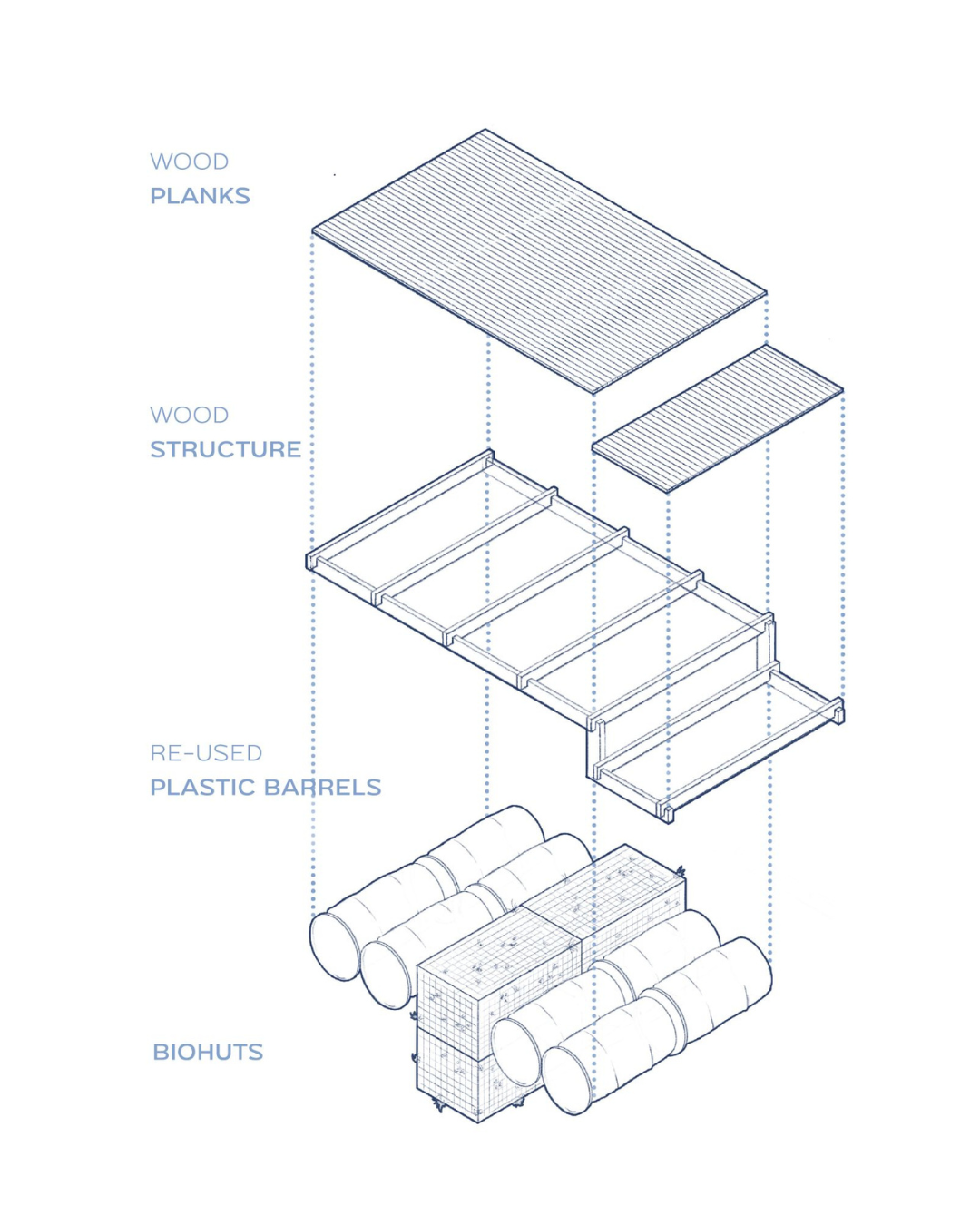 WOOD
PLANKS

WOOD
STRUCTURE

RE-USED
PLASTIC BARRELS

BIOHUTS